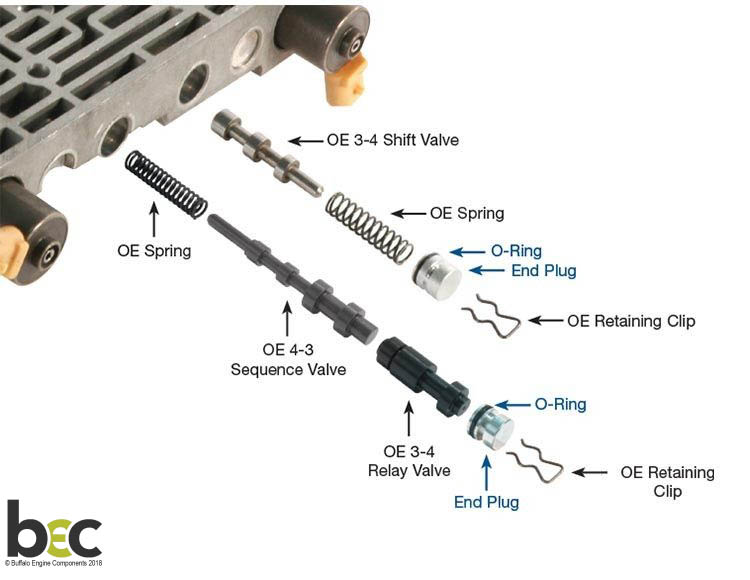 OE 3-4 Shift Valve

OE Spring

OE Spring

O-Ring

End Plug

OE Retaining Clip

OE 4-3 Sequence Valve

O-Ring

OE 3-4 Relay Valve

OE Retaining Clip

End Plug

bec

© Buffalo Engine Components 2018